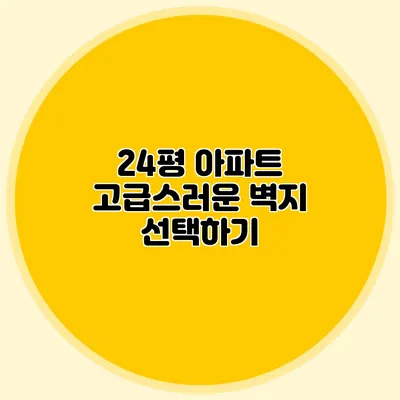 24평 아파트
고급스러운 벽지
선택하기